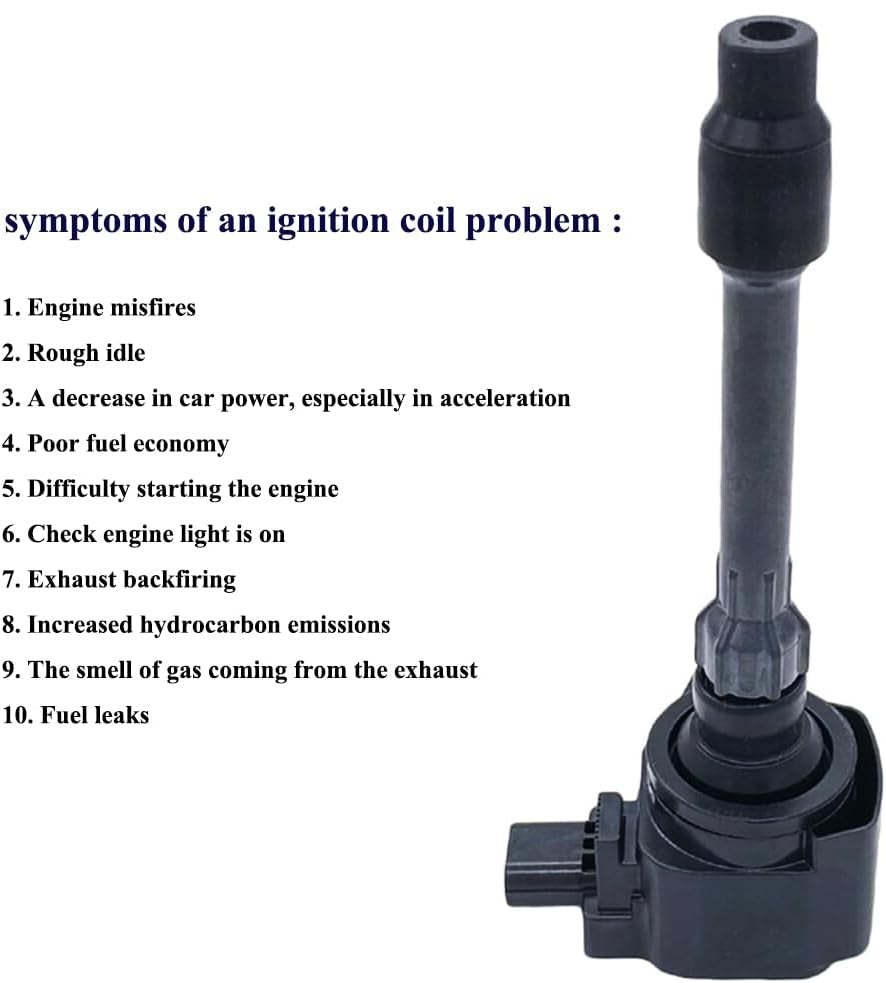 symptoms of an ignition coil problem :

1. Engine misfires
2. Rough idle
3. A decrease in car power, especially in acceleration
4. Poor fuel economy
5. Difficulty starting the engine
6. Check engine light is on
7. Exhaust backfiring
8. Increased hydrocarbon emissions
9. The smell of gas coming from the exhaust
10. Fuel leaks