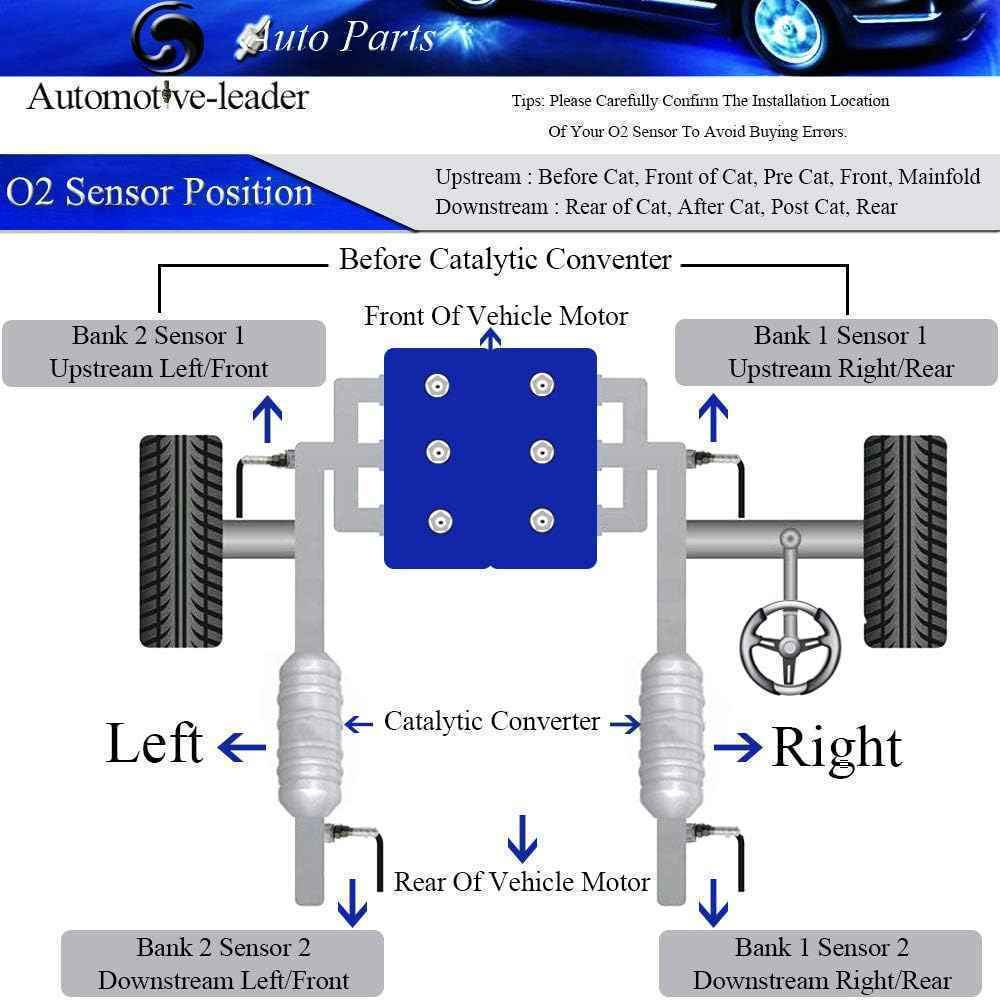 Auto Parts
Automotive-leader

Tips: Please Carefully Confirm The Installation Location Of Your O2 Sensor To Avoid Buying Errors.

O2 Sensor Position

Upstream : Before Cat, Front of Cat, Pre Cat, Front, Mainfold
Downstream : Rear of Cat, After Cat, Post Cat, Rear

Before Catalytic Conventer

Front Of Vehicle Motor

Bank 2 Sensor 1
Upstream Left/Front

Bank 1 Sensor 1
Upstream Right/Rear

Left

Catalytic Converter

Right

Rear Of Vehicle Motor

Bank 2 Sensor 2
Downstream Left/Front

Bank 1 Sensor 2
Downstream Right/Rear