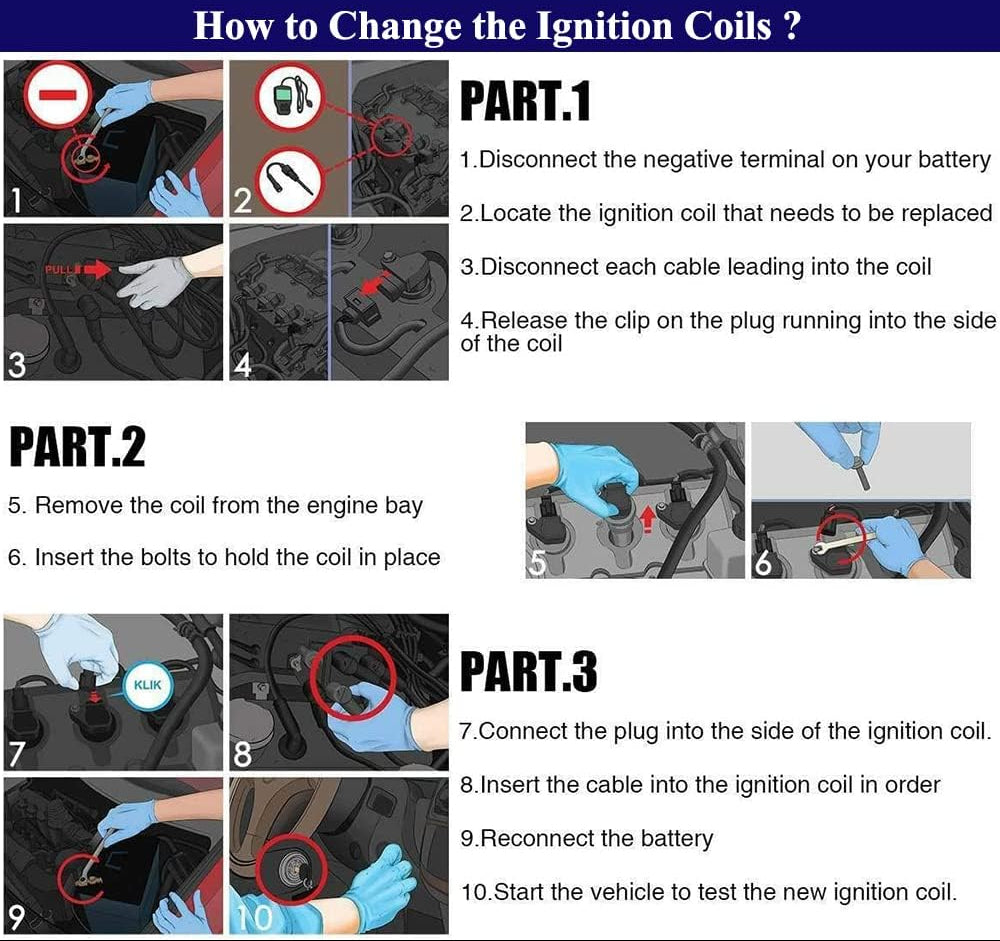 How to Change the Ignition Coils ?

1

2

PULL

3

4

PART.1

1.Disconnect the negative terminal on your battery

2.Locate the ignition coil that needs to be replaced

3.Disconnect each cable leading into the coil

4.Release the clip on the plug running into the side of the coil

PART.2

5. Remove the coil from the engine bay

6. Insert the bolts to hold the coil in place

5

6

KLIK

7

8

9

10

PART.3

7.Connect the plug into the side of the ignition coil.

8.Insert the cable into the ignition coil in order

9.Reconnect the battery

10.Start the vehicle to test the new ignition coil.