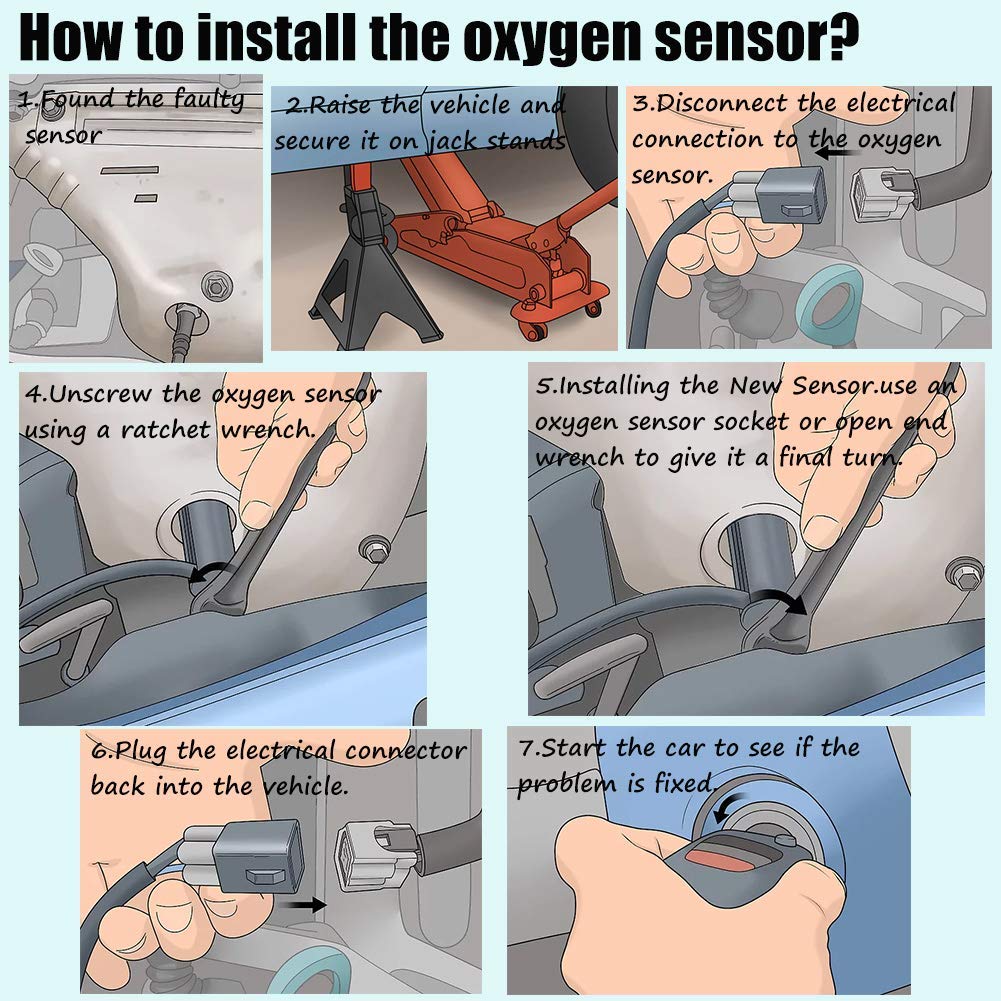 How to install the oxygen sensor?

1.Found the faulty sensor

2.Raise the vehicle and secure it on jack stands

3.Disconnect the electrical connection to the oxygen sensor.

4.Unscrew the oxygen sensor using a ratchet wrench.

5.Installing the New Sensor.use an oxygen sensor socket or open end wrench to give it a final turn.

6.Plug the electrical connector back into the vehicle.

7.Start the car to see if the problem is fixed.