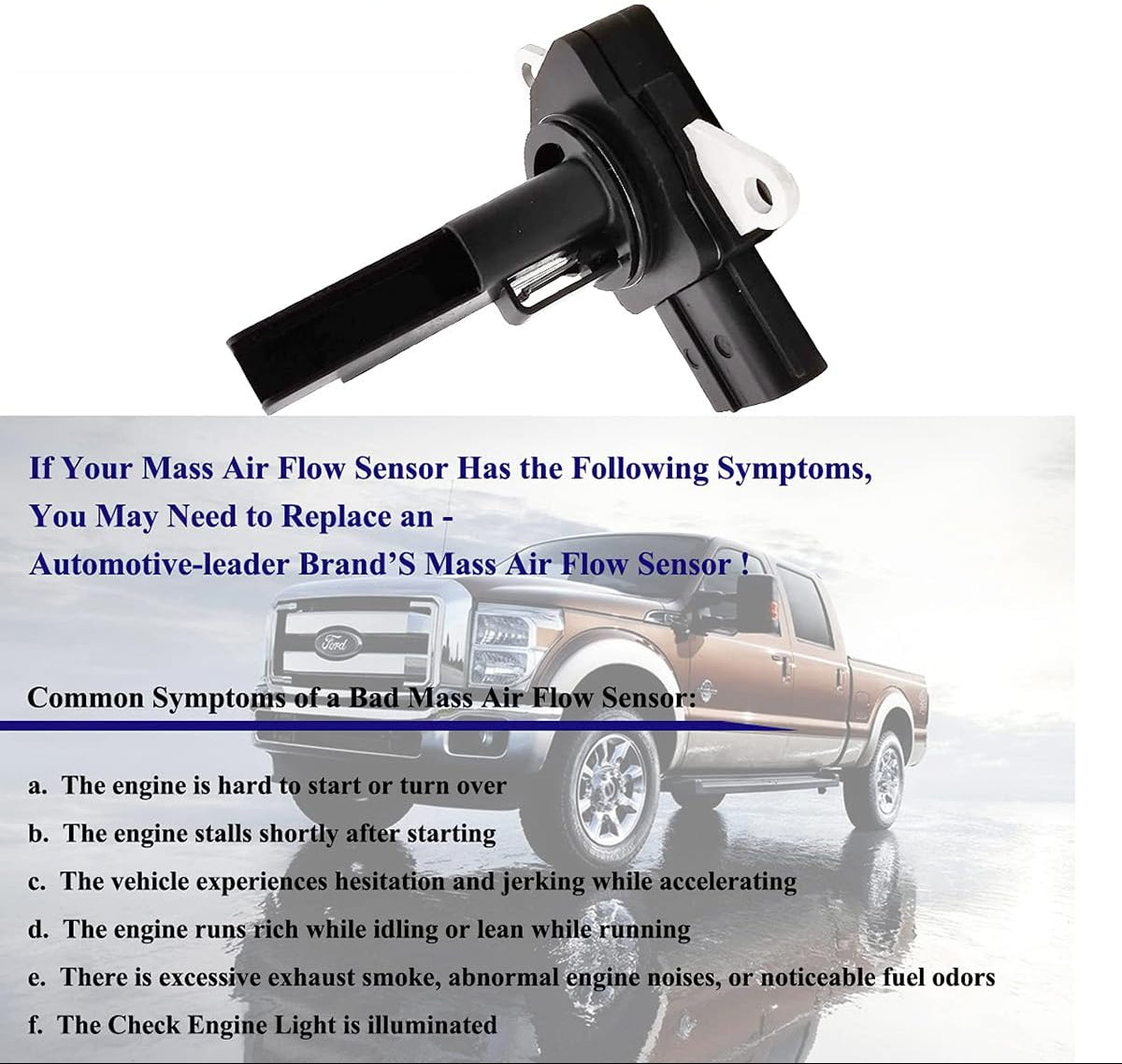 If Your Mass Air Flow Sensor Has the Following Symptoms, You May Need to Replace an - Automotive-leader Brand'S Mass Air Flow Sensor !

Ford

Common Symptoms of a Bad Mass Air Flow Sensor:

a. The engine is hard to start or turn over

b. The engine stalls shortly after starting

c. The vehicle experiences hesitation and jerking while accelerating

d. The engine runs rich while idling or lean while running

e. There is excessive exhaust smoke, abnormal engine noises, or noticeable fuel odors

f. The Check Engine Light is illuminated