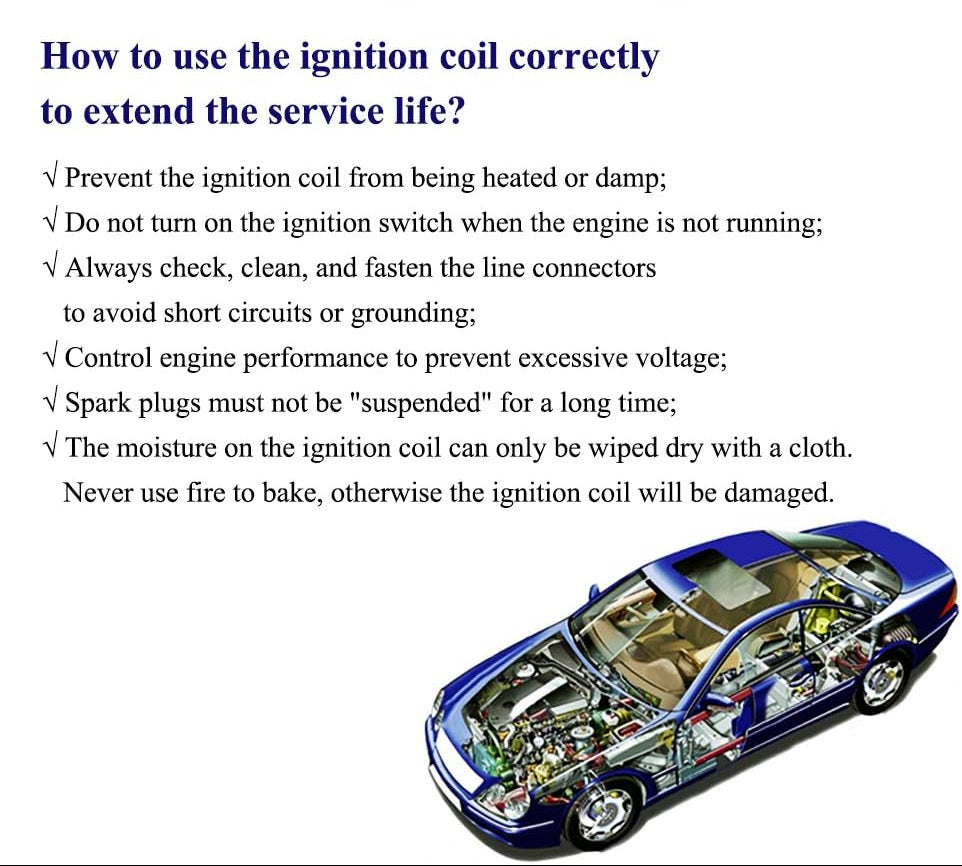 How to use the ignition coil correctly to extend the service life?

√ Prevent the ignition coil from being heated or damp;
√ Do not turn on the ignition switch when the engine is not running;
√ Always check, clean, and fasten the line connectors to avoid short circuits or grounding;
√ Control engine performance to prevent excessive voltage;
√ Spark plugs must not be "suspended" for a long time;
√ The moisture on the ignition coil can only be wiped dry with a cloth. Never use fire to bake, otherwise the ignition coil will be damaged.