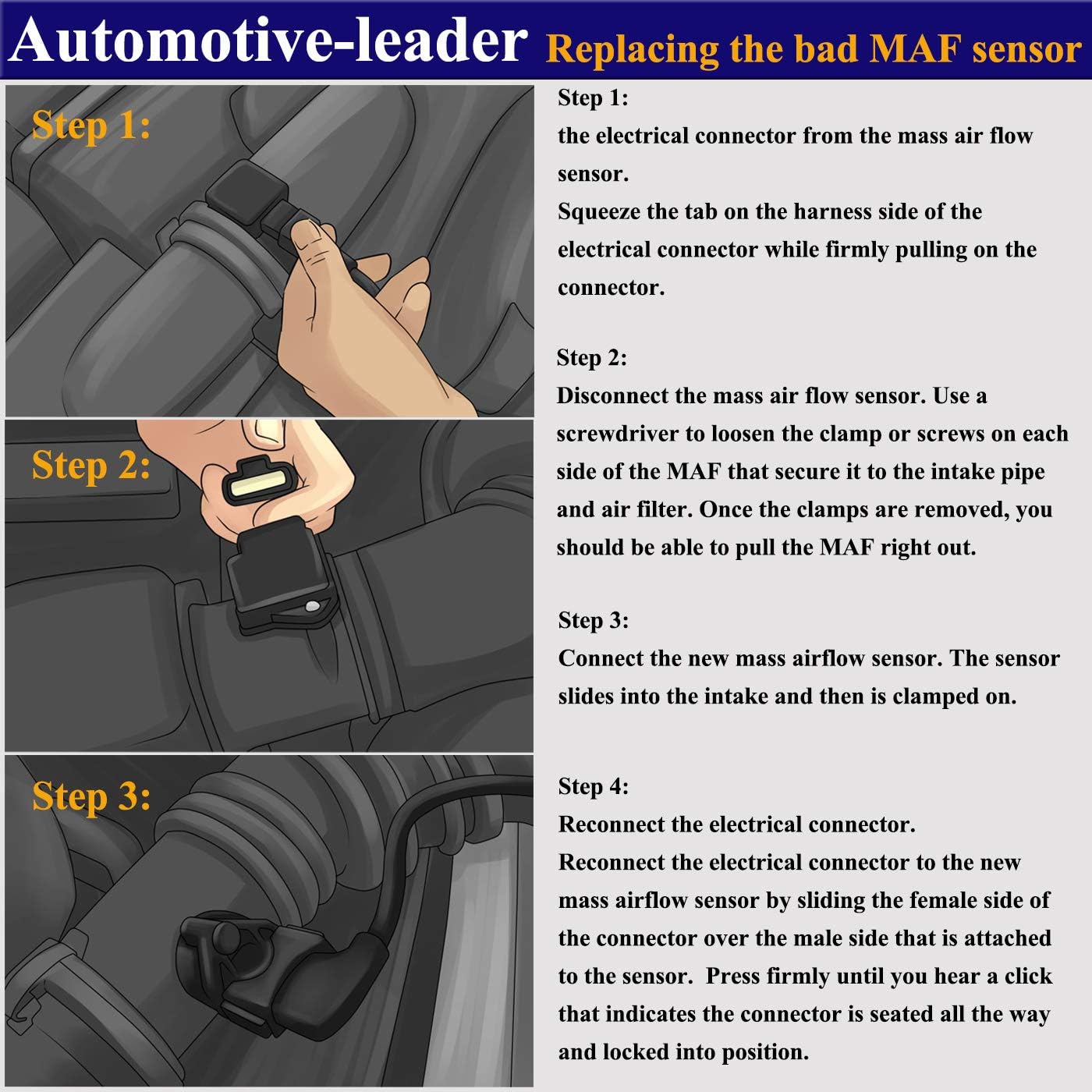 Automotive-leader Replacing the bad MAF sensor

Step 1:

Step 2:

Step 3:

Step 1:
the electrical connector from the mass air flow sensor.
Squeeze the tab on the harness side of the electrical connector while firmly pulling on the connector.

Step 2:
Disconnect the mass air flow sensor. Use a screwdriver to loosen the clamp or screws on each side of the MAF that secure it to the intake pipe and air filter. Once the clamps are removed, you should be able to pull the MAF right out.

Step 3:
Connect the new mass airflow sensor. The sensor slides into the intake and then is clamped on.

Step 4:
Reconnect the electrical connector.
Reconnect the electrical connector to the new mass airflow sensor by sliding the female side of the connector over the male side that is attached to the sensor. Press firmly until you hear a click that indicates the connector is seated all the way and locked into position.